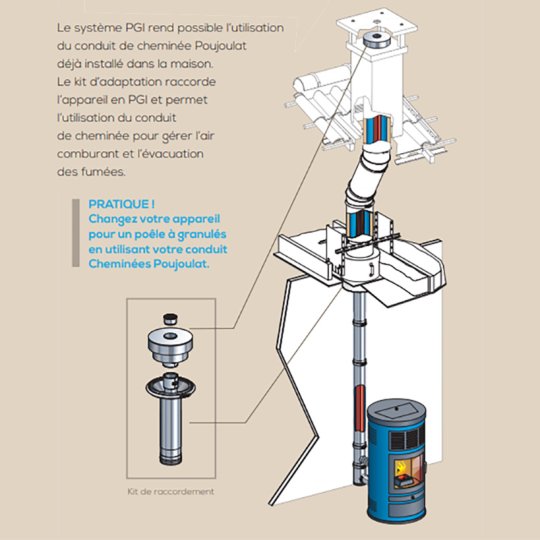 Le système PGI rend possible l'utilisation du conduit de cheminée Poujoulat déjà installé dans la maison. Le kit d'adaptation raccorde l'appareil en PGI et permet l'utilisation du conduit de cheminée pour gérer l'air comburant et l'évacuation des fumées.

PRATIQUE !
Changez votre appareil pour un poêle à granulés en utilisant votre conduit Cheminées Poujoulat.

Kit de raccordement